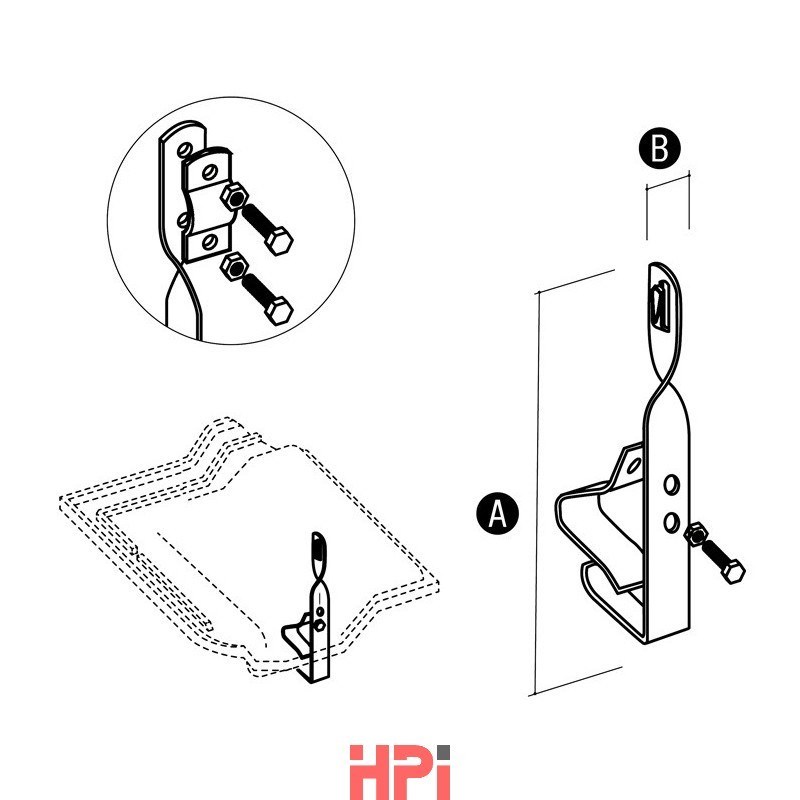 B

A

HPi